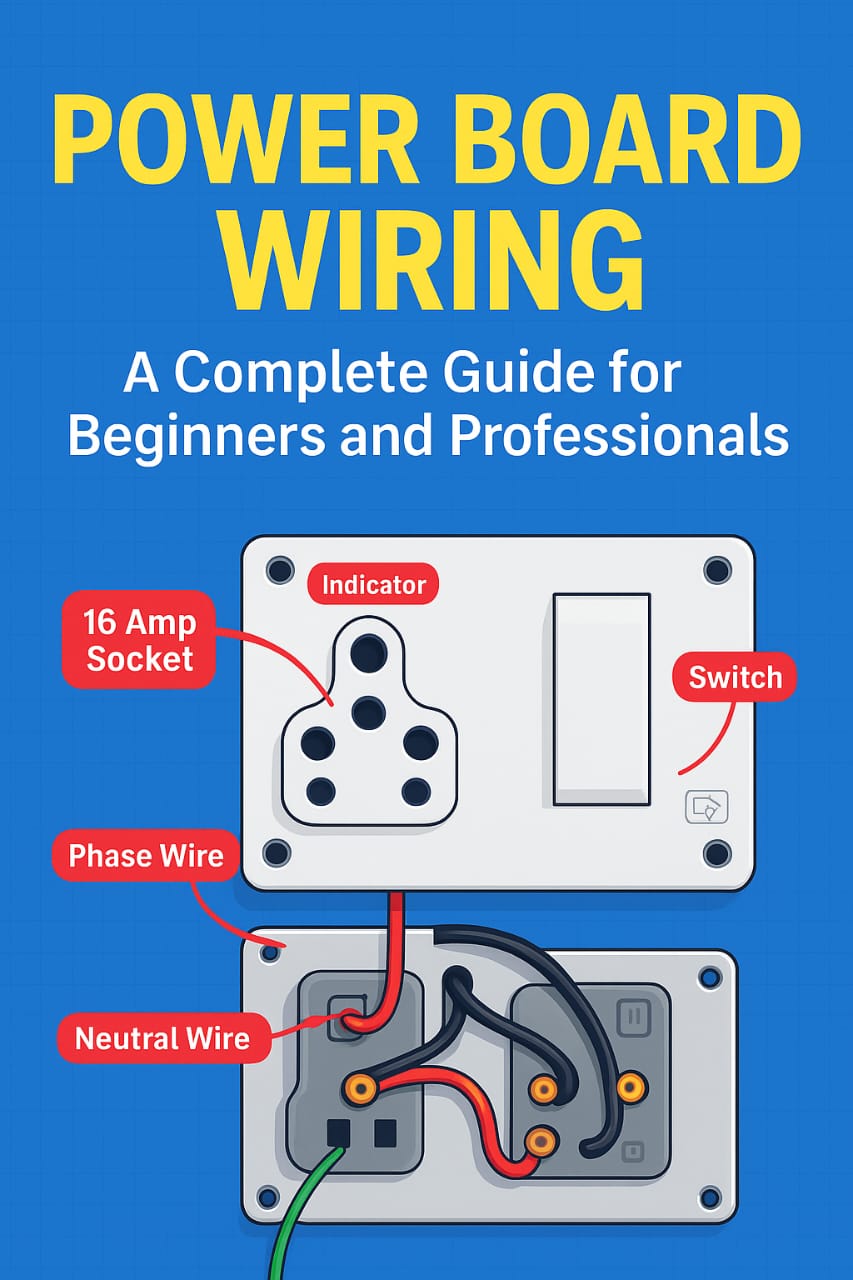 POWER BOARD WIRING

A Complete Guide for Beginners and Professionals

Indicator

16 Amp Socket

Switch

Phase Wire

Neutral Wire